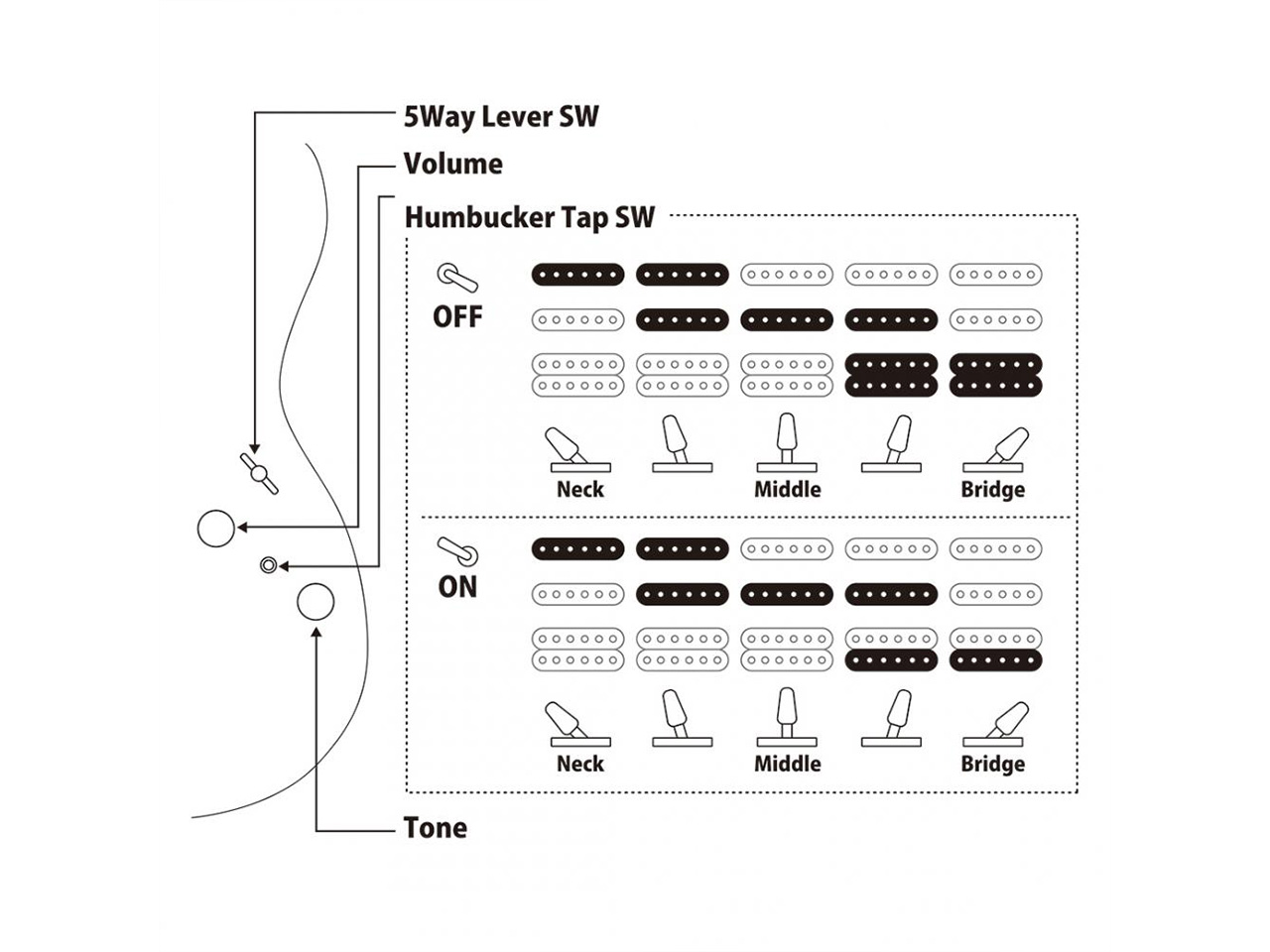 5Way Lever SW
Volume
Humbucker Tap SW

OFF

Neck
Middle
Bridge

ON

Neck
Middle
Bridge

Tone